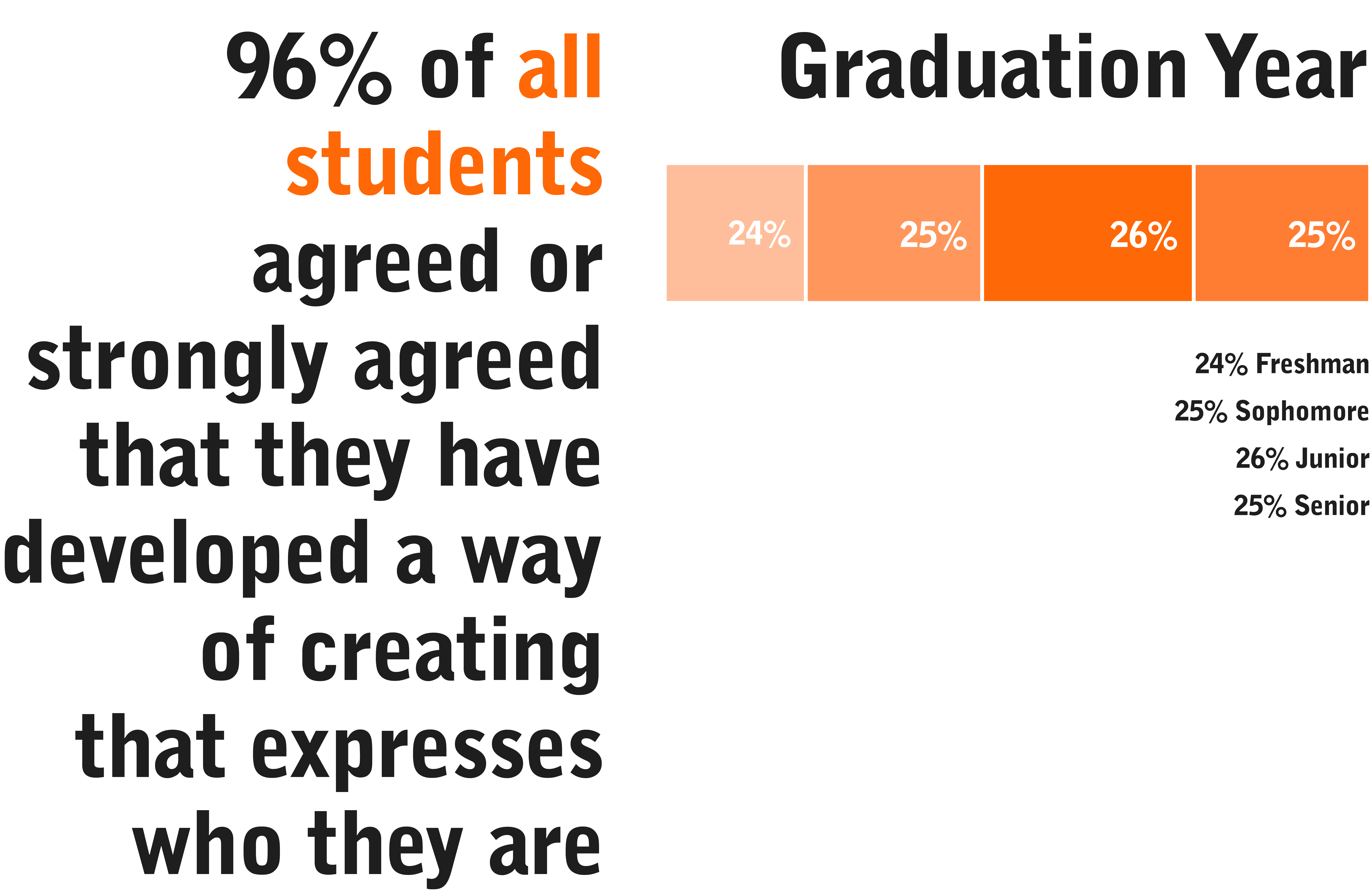 96% of all students agreed or strongly agreed that they have developed a way of creating that expresses who they are

Graduation Year

24% 25% 26% 25%

24% Freshman
25% Sophomore
26% Junior
25% Senior